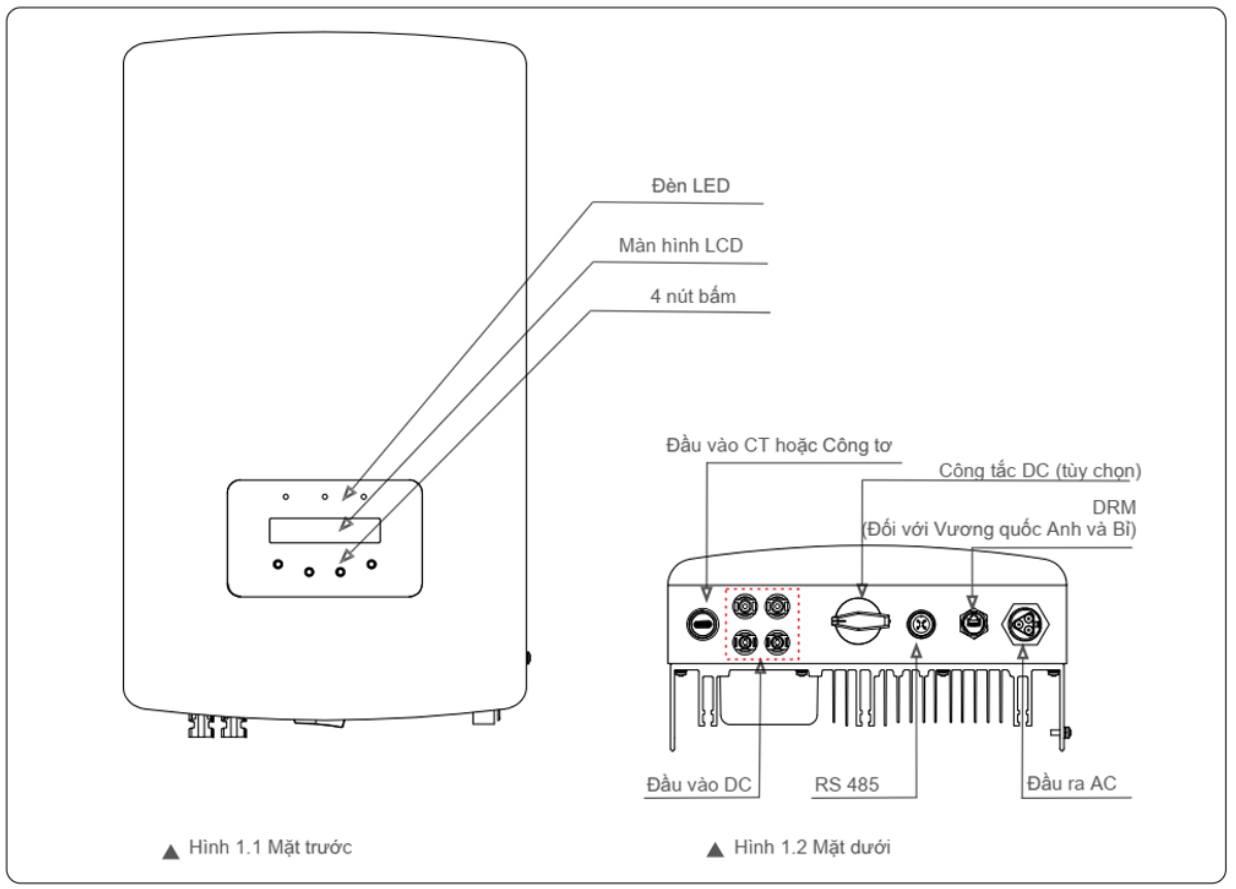 Đèn LED

Màn hình LCD

4 nút bấm

Đầu vào CT hoặc Công tơ

Công tắc DC (tùy chọn)

DRM
(Đối với Vương quốc Anh và Bỉ)

Đầu vào DC

RS 485

Đầu ra AC

▲ Hình 1.1 Mặt trước

▲ Hình 1.2 Mặt dưới